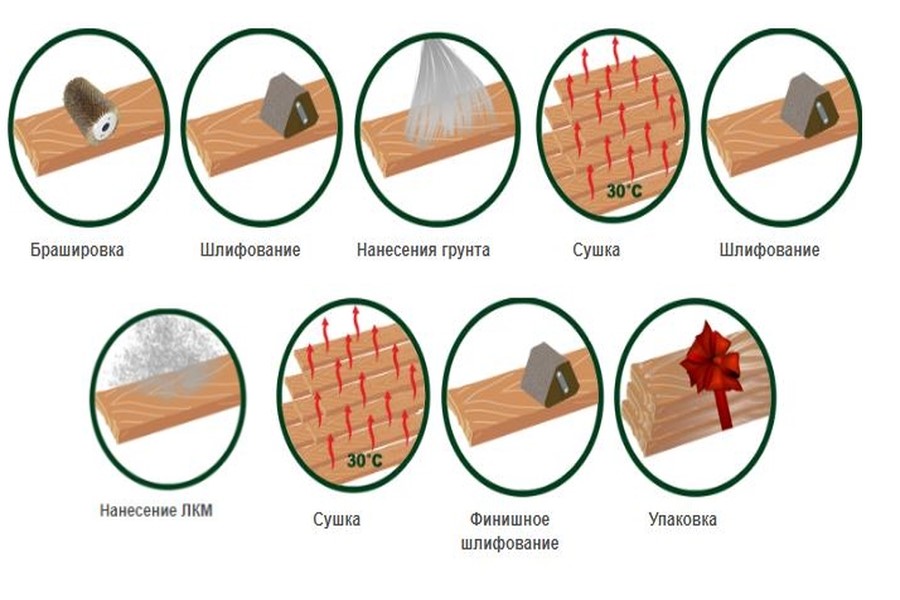 Брашировка

Шлифование

Нанесения грунта

30°C

Сушка

Шлифование

Нанесение ЛКМ

30°C

Сушка

Финишное шлифование

Упаковка